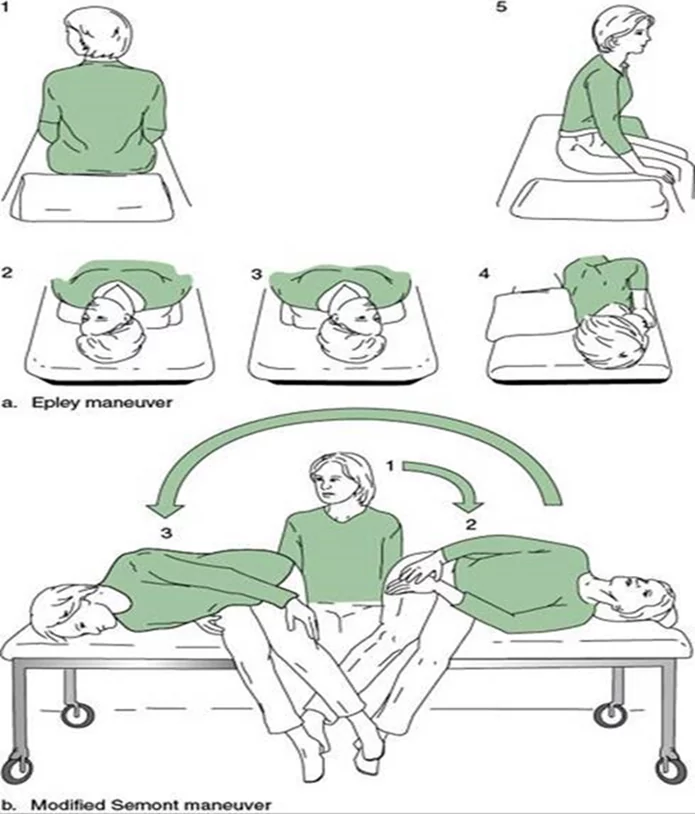 1

5

2

3

4

a. Epley maneuver

1

3

2

b. Modified Semont maneuver